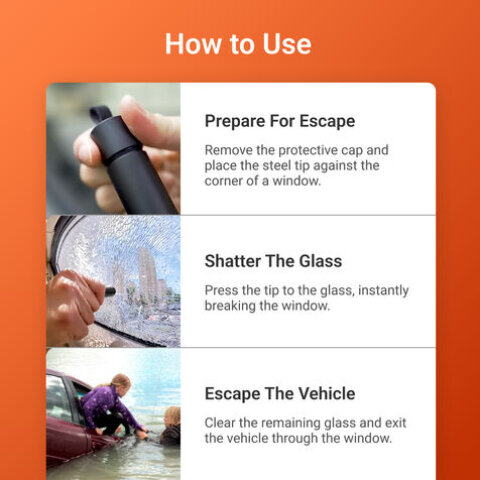 How to Use

Prepare For Escape

Remove the protective cap and place the steel tip against the corner of a window.

Shatter The Glass

Press the tip to the glass, instantly breaking the window.

Escape The Vehicle

Clear the remaining glass and exit the vehicle through the window.